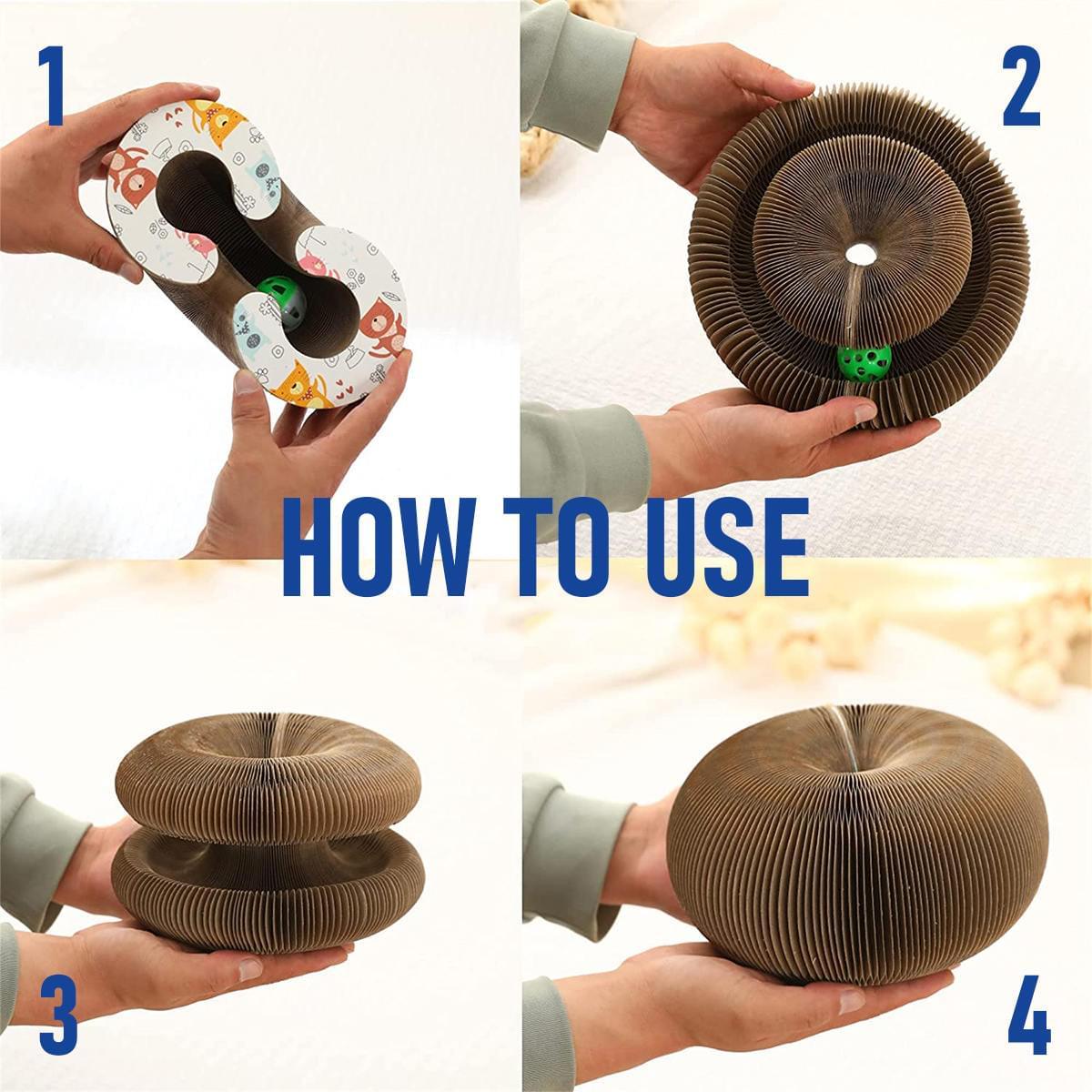 1

2

HOW TO USE

3

4