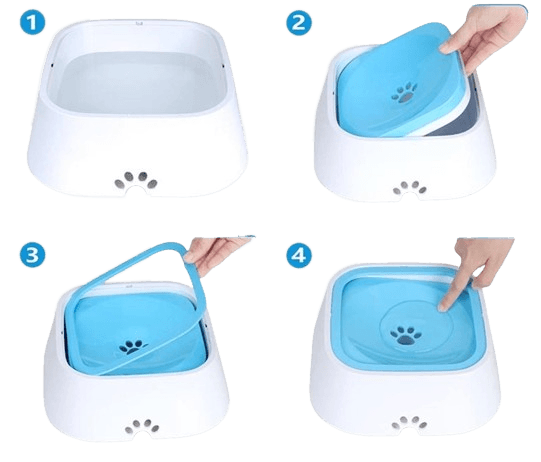 1

2

3

4