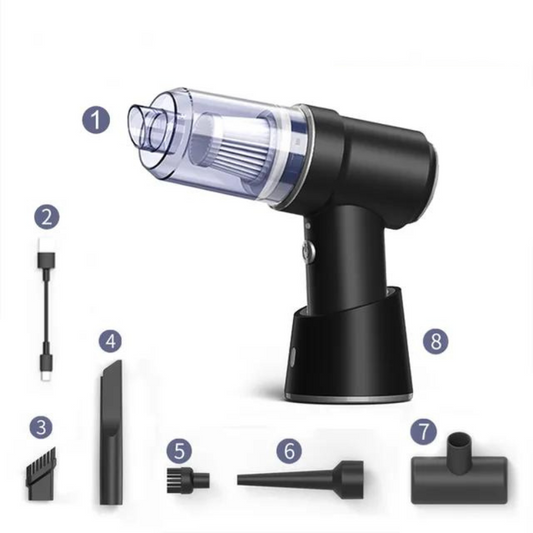 1
2
4
8
3
5
6
7